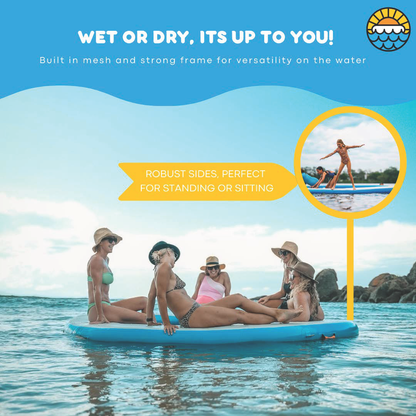 WET OR DRY, ITS UP TO YOU!

Built in mesh and strong frame for versatility on the water

ROBUST SIDES, PERFECT FOR STANDING OR SITTING